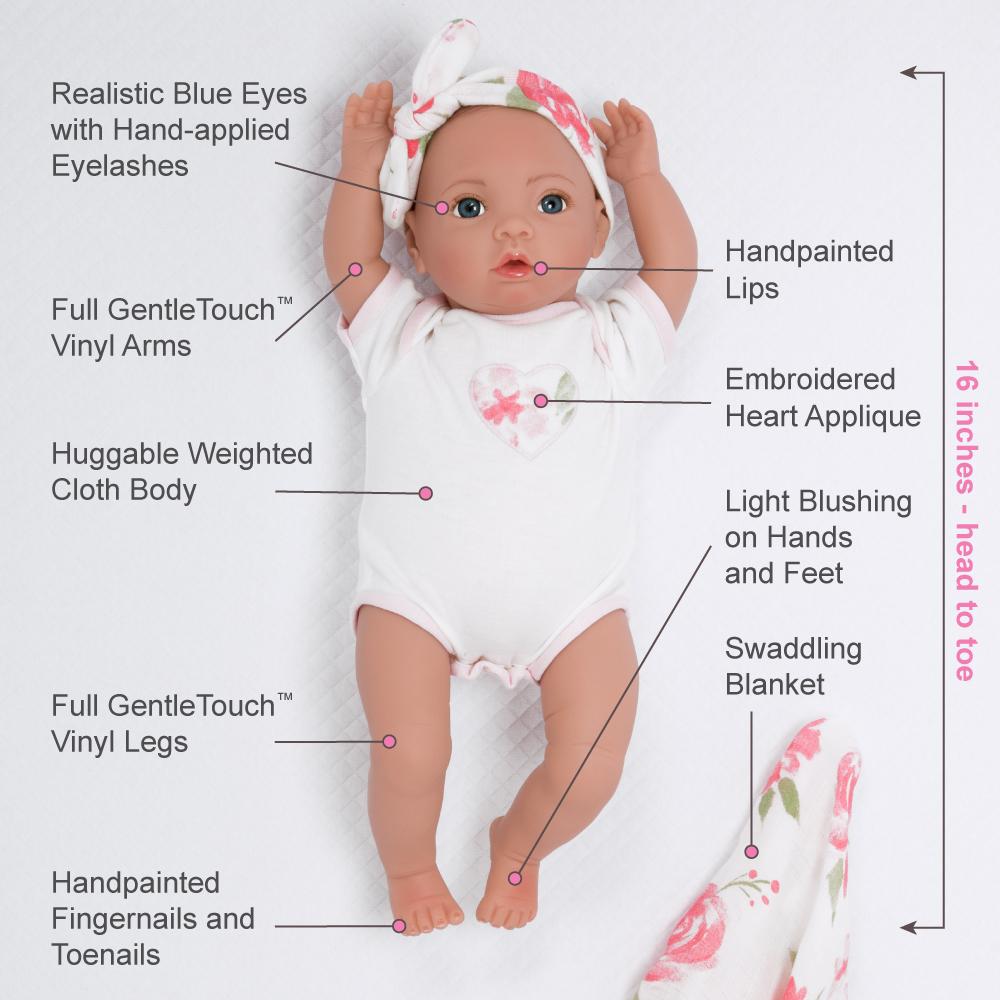 Realistic Blue Eyes with Hand-applied Eyelashes

Full GentleTouch™ Vinyl Arms

Huggable Weighted Cloth Body

Full GentleTouch™ Vinyl Legs

Handpainted Fingernails and Toenails

Handpainted Lips

Embroidered Heart Applique

Light Blushing on Hands and Feet

Swaddling Blanket

16 inches - head to toe