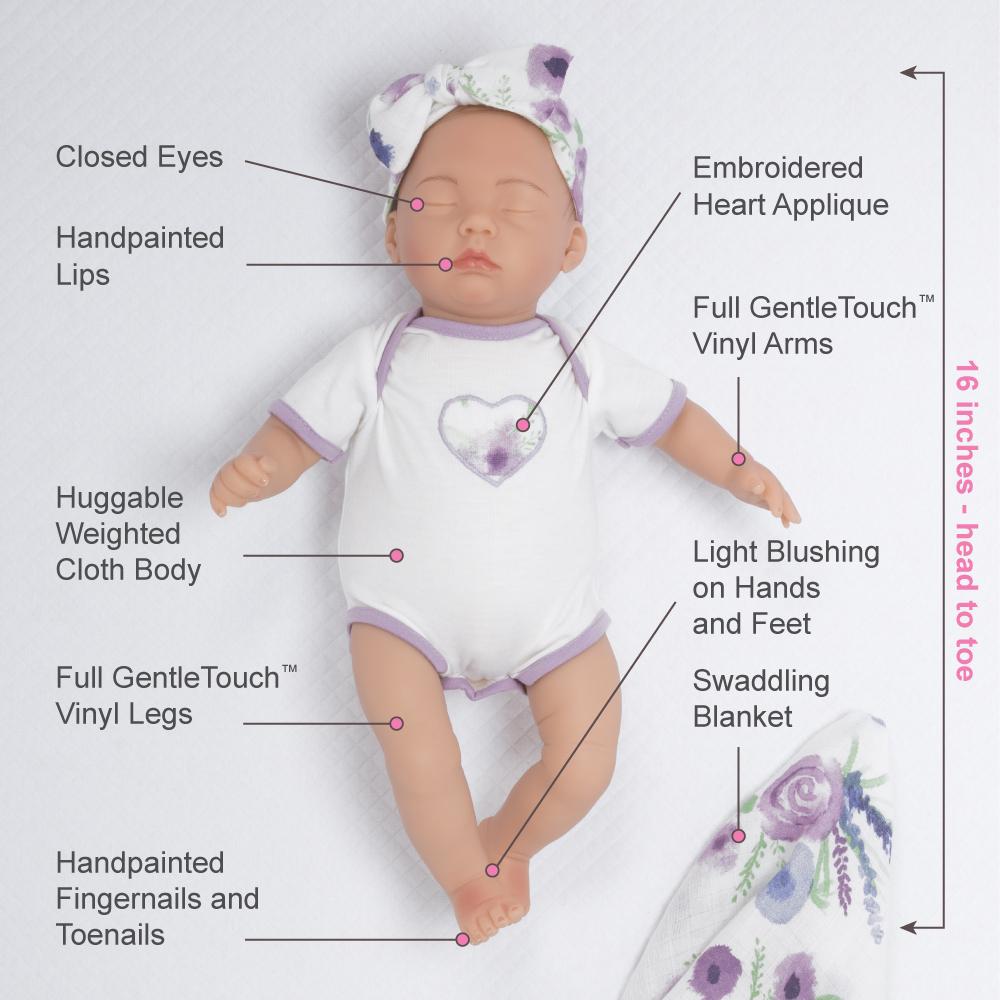 Closed Eyes

Handpainted Lips

Huggable Weighted Cloth Body

Full GentleTouch™ Vinyl Legs

Handpainted Fingernails and Toenails

Embroidered Heart Applique

Full GentleTouch™ Vinyl Arms

Light Blushing on Hands and Feet

Swaddling Blanket

16 inches - head to toe