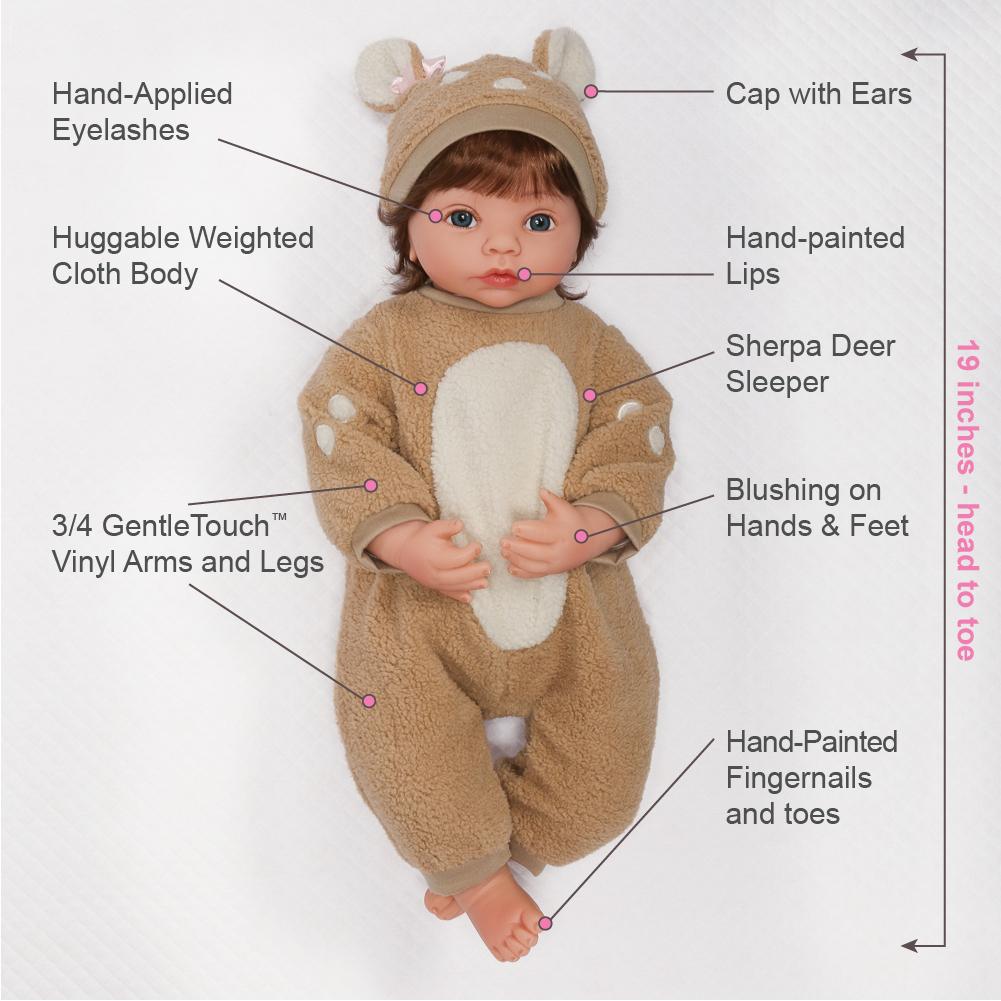 Hand-Applied Eyelashes

Huggable Weighted Cloth Body

3/4 GentleTouch™ Vinyl Arms and Legs

Cap with Ears

Hand-painted Lips

Sherpa Deer Sleeper

Blushing on Hands & Feet

Hand-Painted Fingernails and toes

19 inches - head to toe