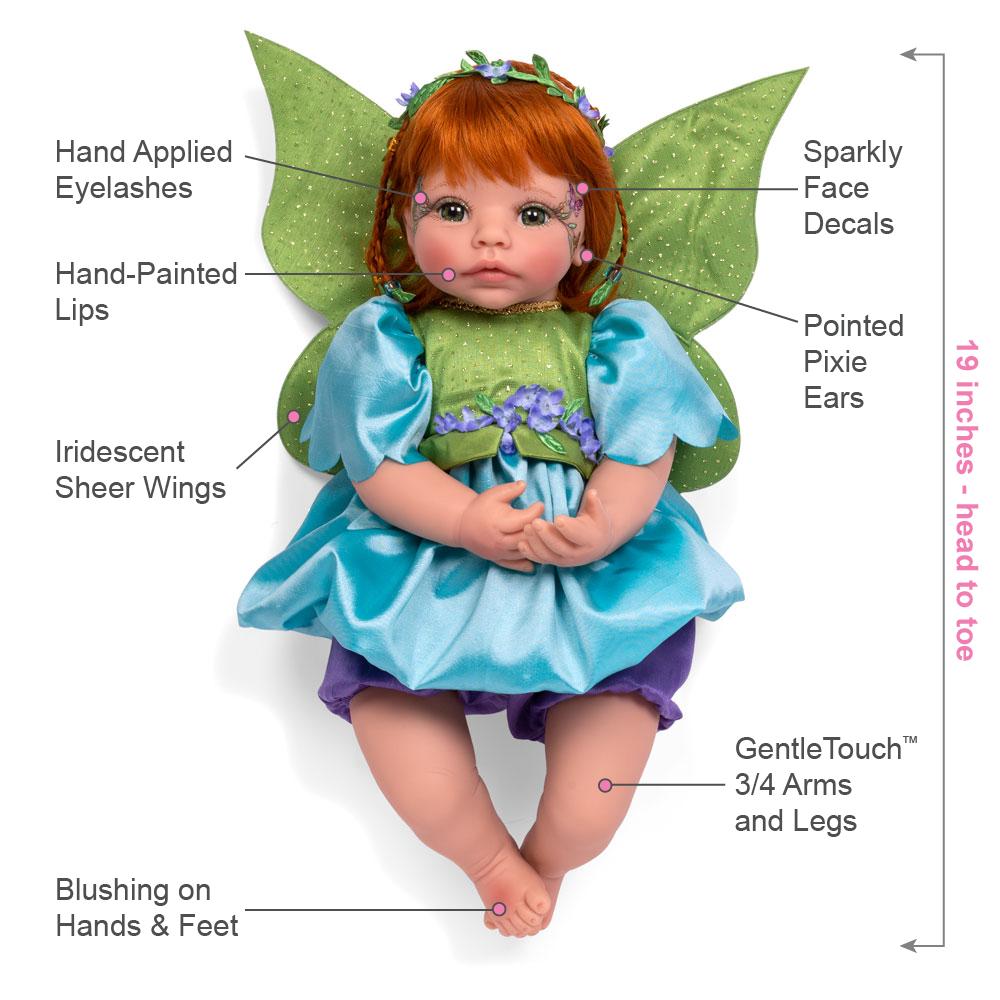 Hand Applied Eyelashes

Hand-Painted Lips

Iridescent Sheer Wings

Blushing on Hands & Feet

Sparkly Face Decals

Pointed Pixie Ears

GentleTouch™ 3/4 Arms and Legs

19 inches - head to toe