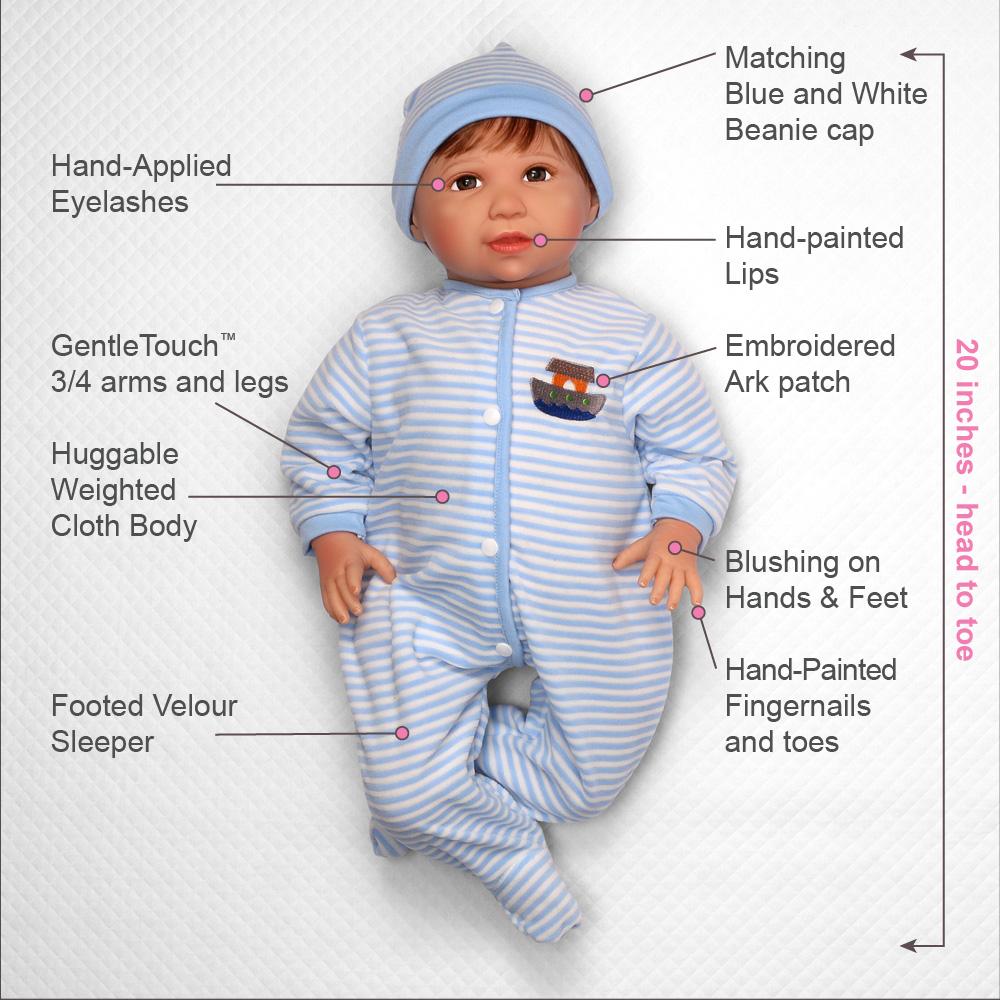 Hand-Applied Eyelashes

GentleTouch™ 3/4 arms and legs

Huggable Weighted Cloth Body

Footed Velour Sleeper

Matching Blue and White Beanie cap

Hand-painted Lips

Embroidered Ark patch

Blushing on Hands & Feet

Hand-Painted Fingernails and toes

20 inches - head to toe