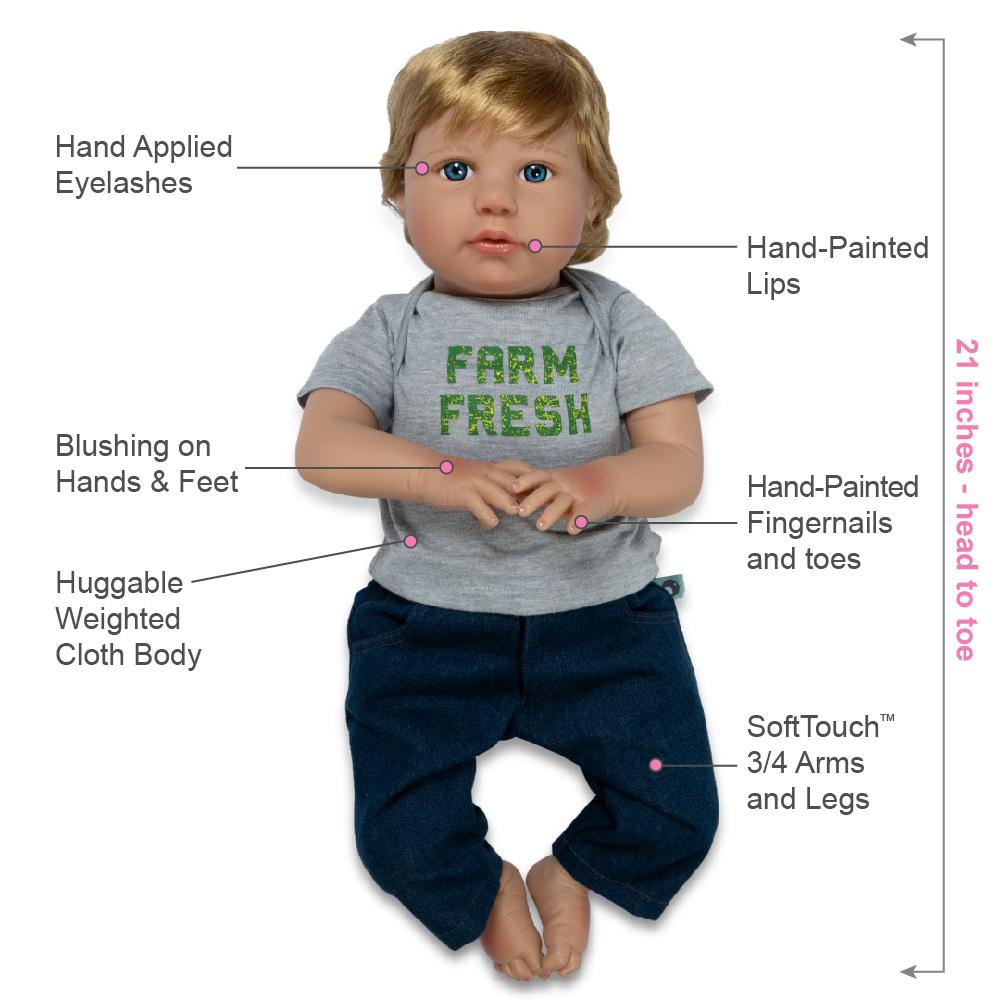 Hand Applied Eyelashes

Hand-Painted Lips

FARM FRESH

Blushing on Hands & Feet

Hand-Painted Fingernails and toes

Huggable Weighted Cloth Body

SoftTouch™ 3/4 Arms and Legs

21 inches - head to toe